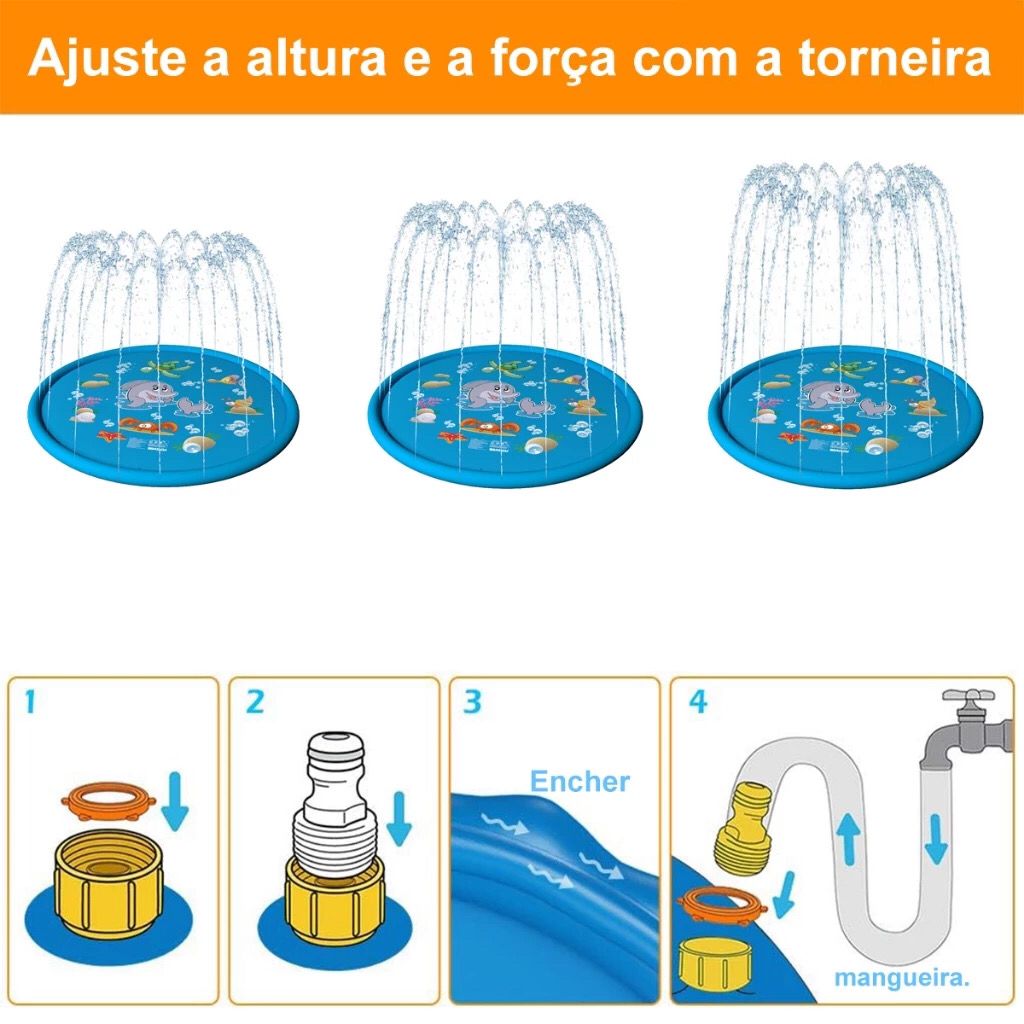 Ajuste a altura e a força com a torneira

1

2

3

Encher

4

mangueira.